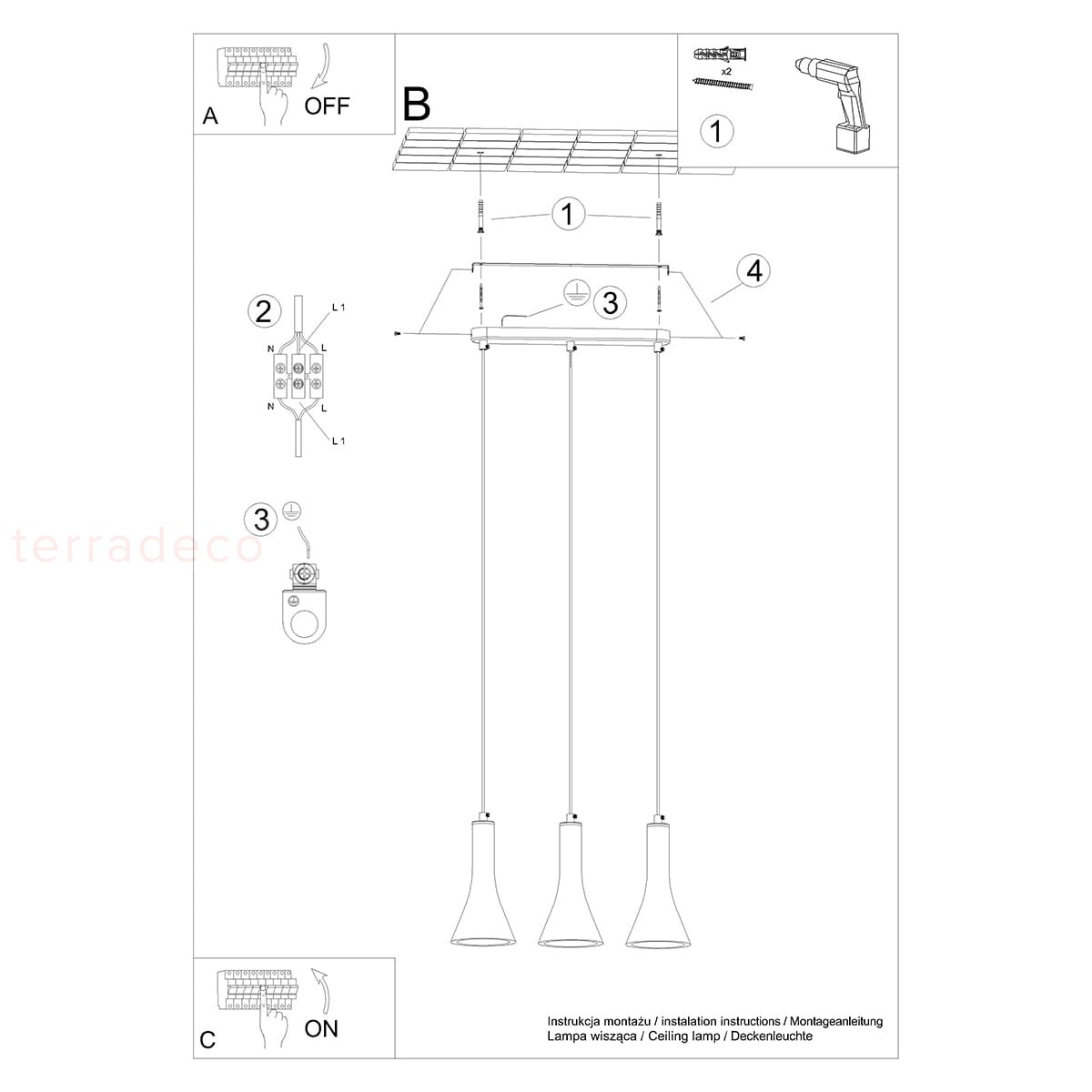 A
OFF

B

x2
1

1
4
3

2
L 1
N
L
N
L
L 1

3

terradeco

C
ON

Instrukcja montażu / instalation instructions / Montageanleitung
Lampa wisząca / Ceiling lamp / Deckenleuchte