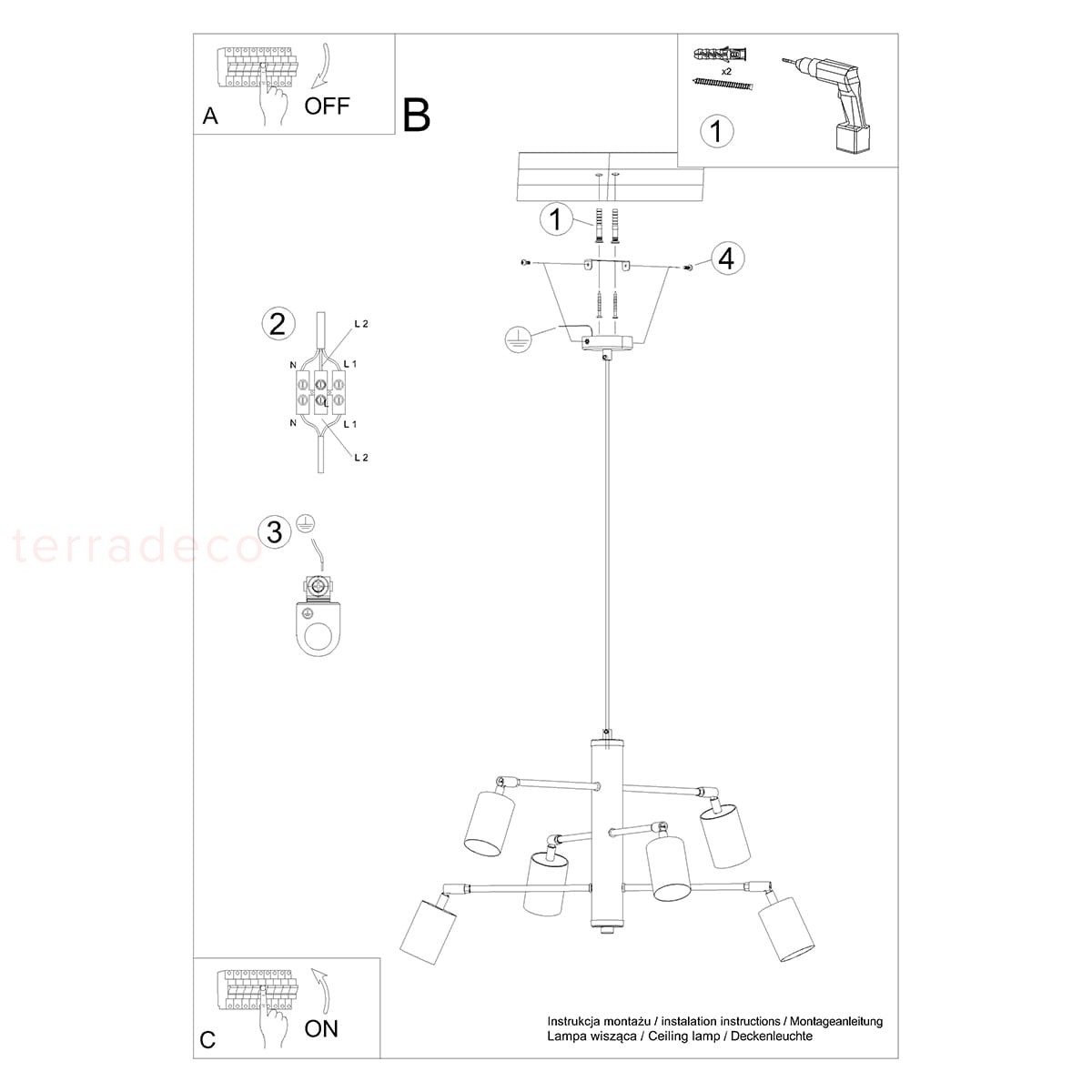 A
OFF

B

x2
1

1

4

2
L 2
N
L 1
L
N
L 1
L 2

3

terradeco

C
ON

Instrukcja montażu / instalation instructions / Montageanleitung
Lampa wisząca / Ceiling lamp / Deckenleuchte