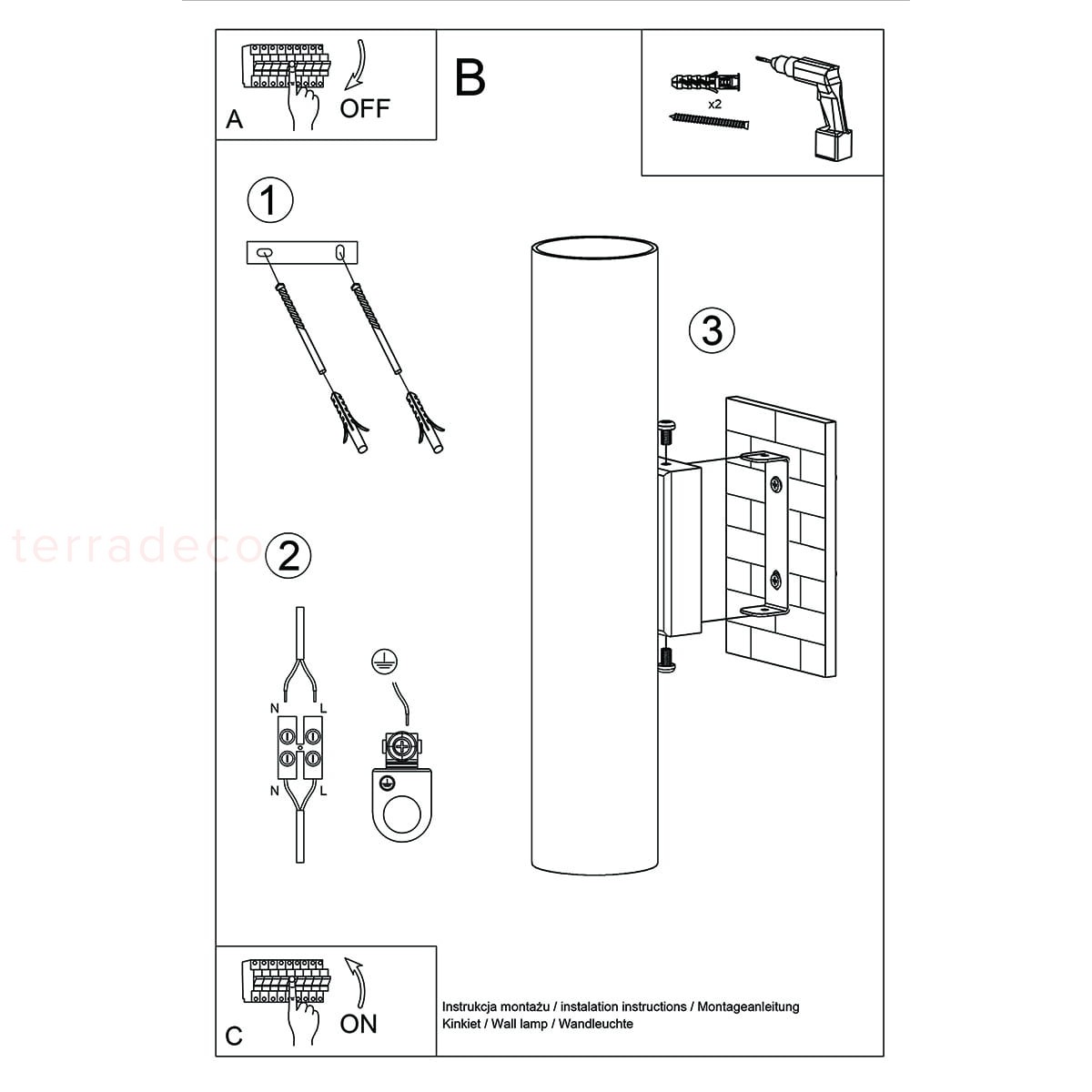 A
OFF

B

x2

1

3

terradeco

2

N L
N L

C
ON

Instrukcja montażu / instalation instructions / Montageanleitung
Kinkiet / Wall lamp / Wandleuchte