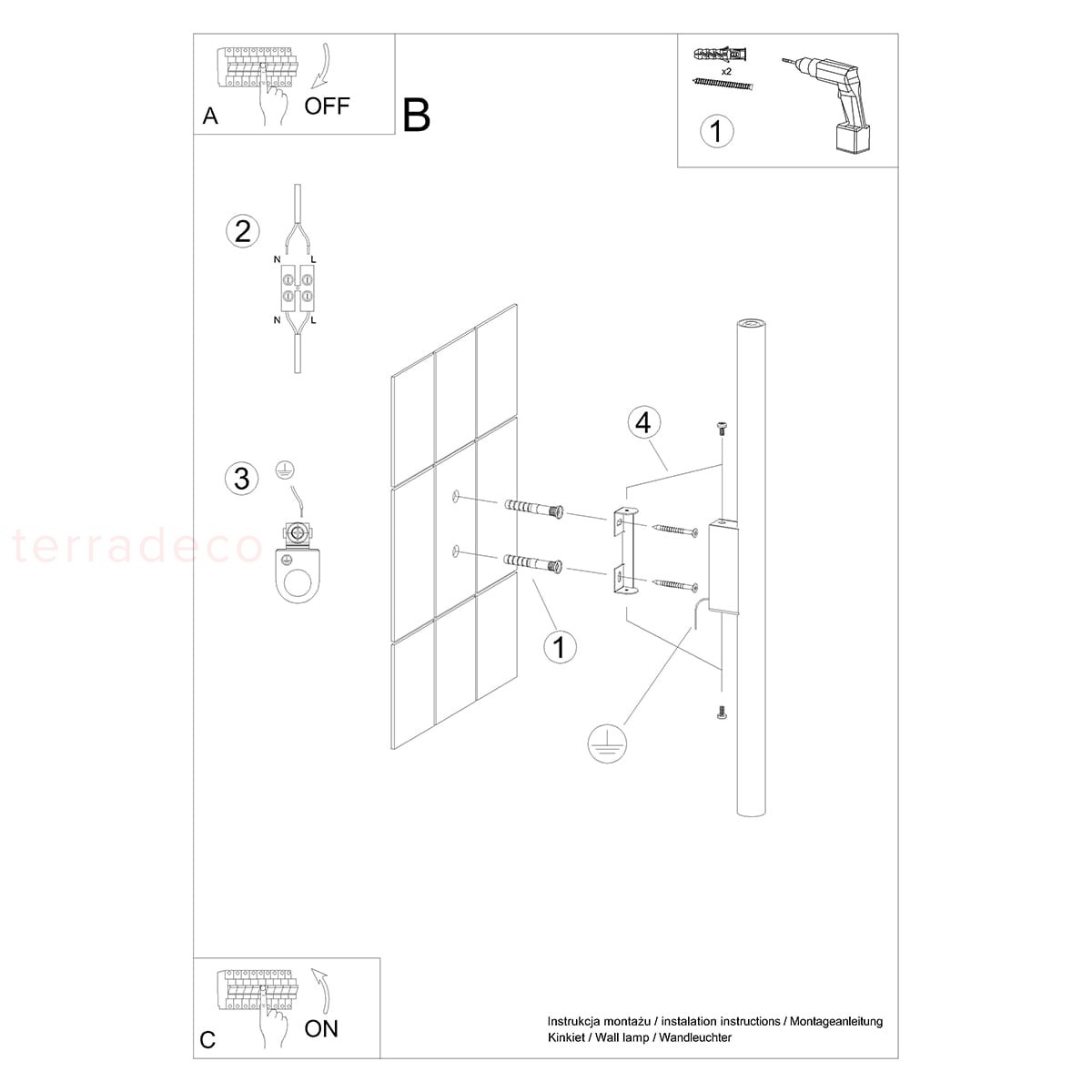 A OFF

B

x2

1

2

N L

N L

3

terradeco

4

1

C ON

Instrukcja montażu / instalation instructions / Montageanleitung
Kinkiet / Wall lamp / Wandleuchter