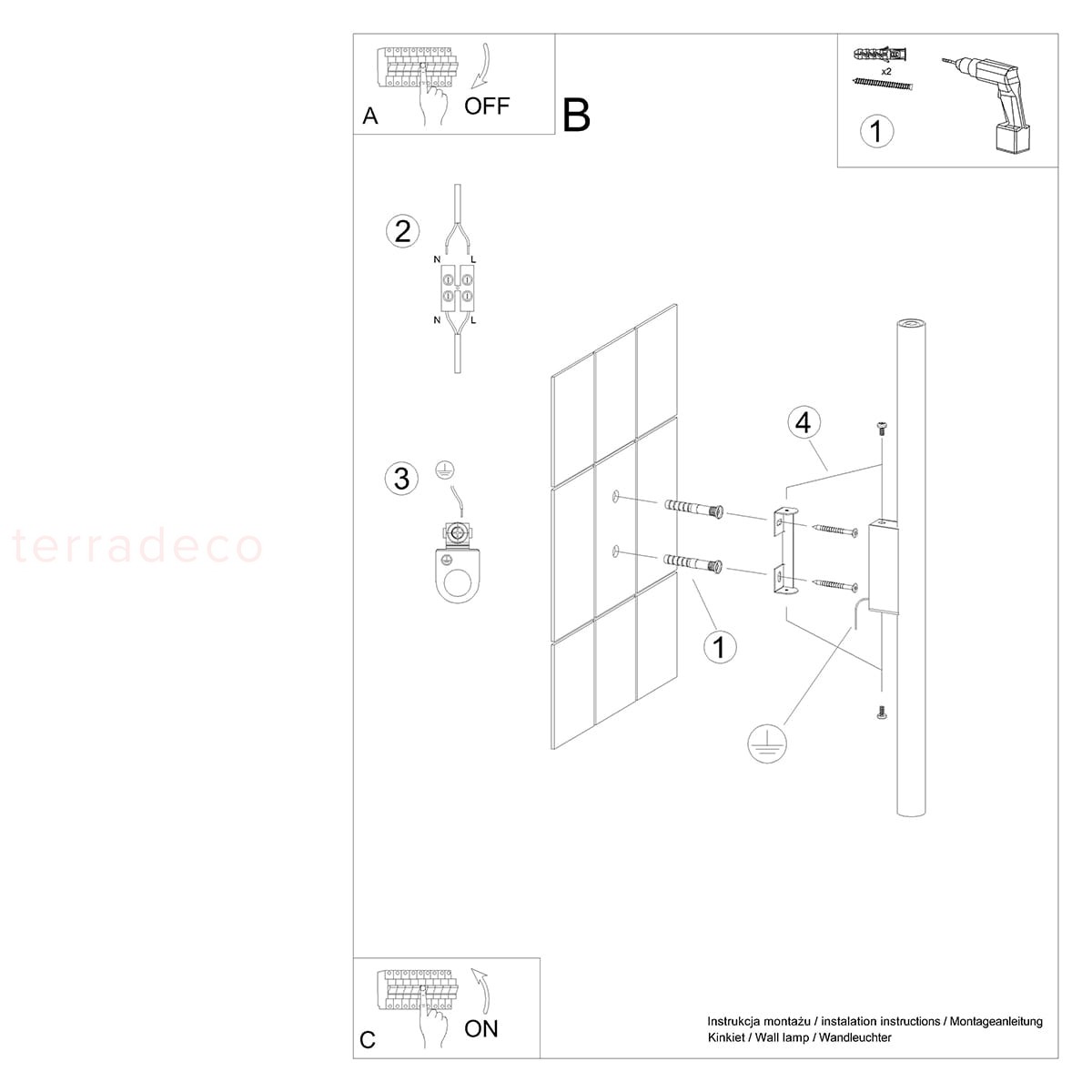 A
OFF

B

x2

1

2
N L
N L

3

terradeco

4

1

C
ON

Instrukcja montażu / instalation instructions / Montageanleitung
Kinkiet / Wall lamp / Wandleuchter