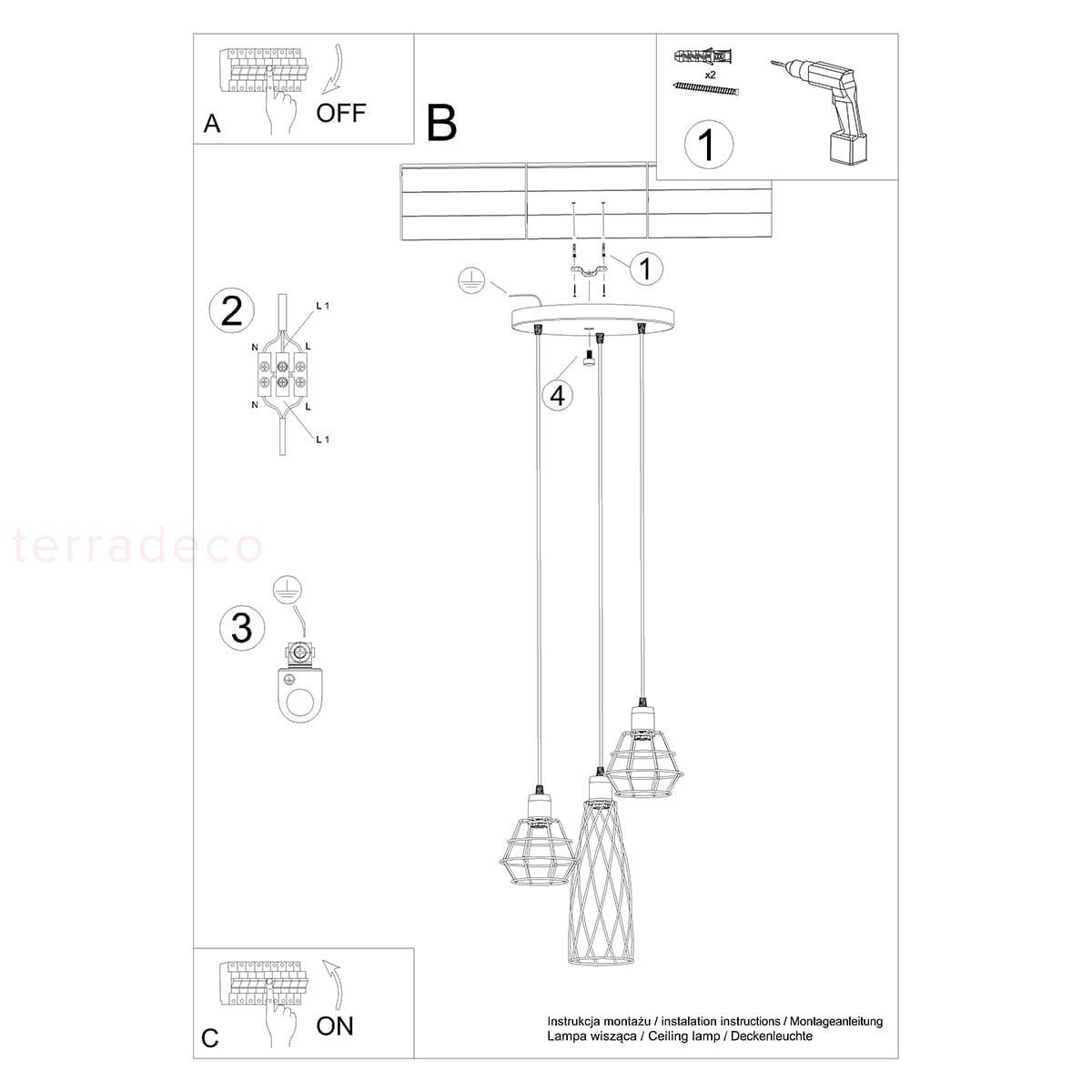 A

OFF

B

x2

1

1

2

L 1

N

L

N

L

L 1

4

terradeco

3

C

ON

Instrukcja montażu / instalation instructions / Montageanleitung
Lampa wisząca / Ceiling lamp / Deckenleuchte