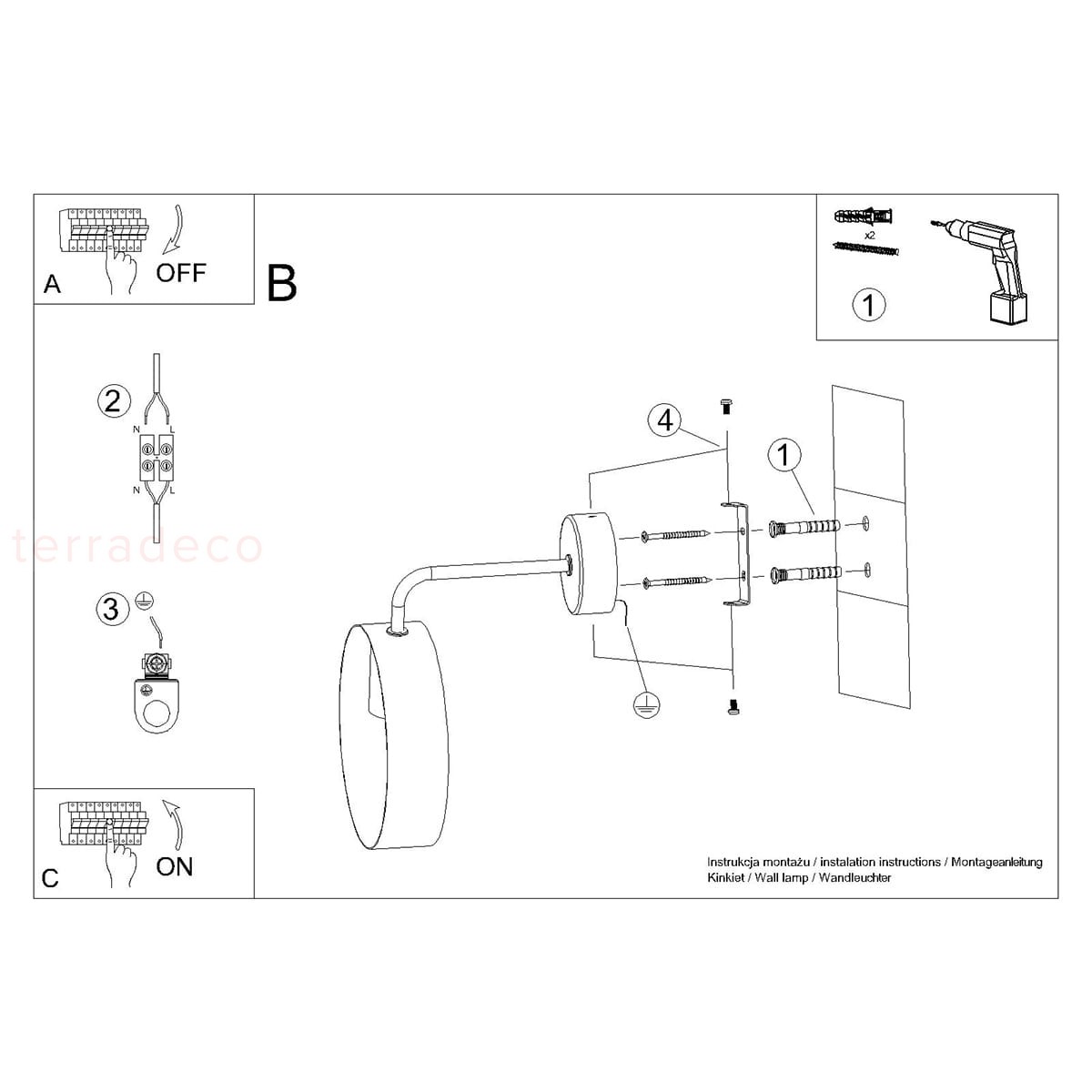 A
OFF

B

x2
1

2
N L
N L

terradeco

3

4
1

C
ON

Instrukcja montażu / instalation instructions / Montageanleitung
Kinkiet / Wall lamp / Wandleuchter