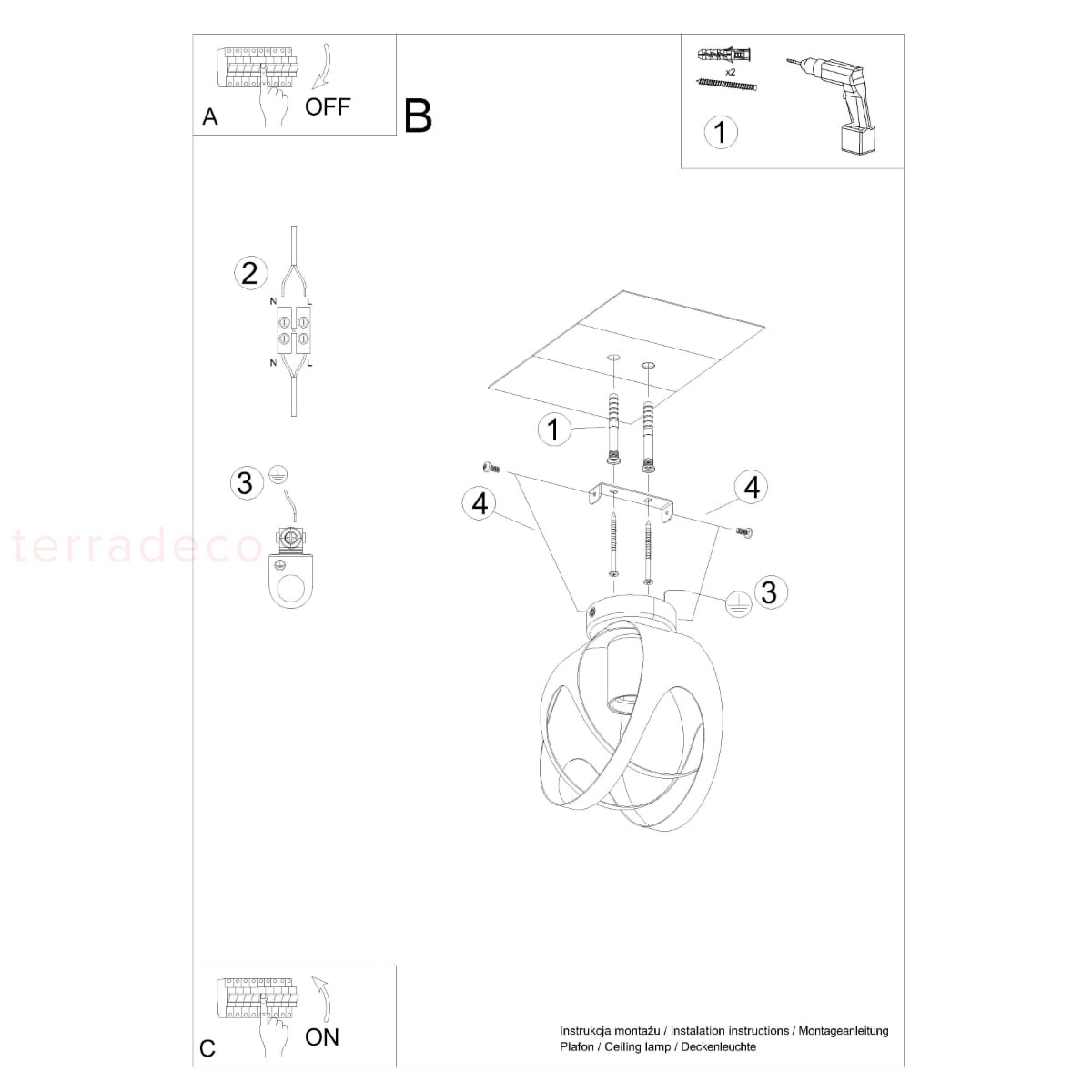 A
OFF
B
x2
1
2
N
L
N
L
3
terradeco
1
4
4
3
C
ON
Instrukcja montażu / instalation instructions / Montageanleitung
Plafon / Ceiling lamp / Deckenleuchte