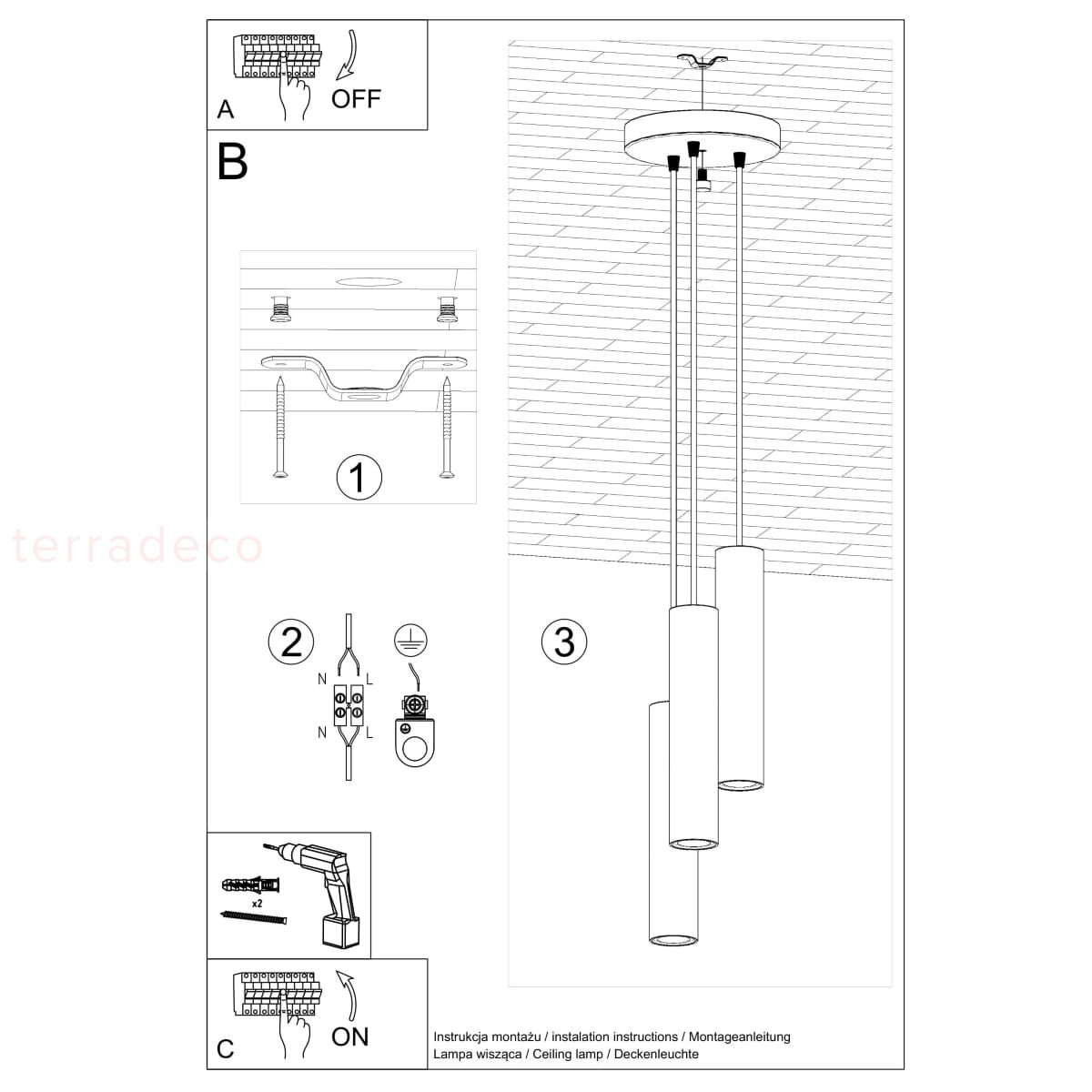 A

OFF

B

1

terradeco

2

N L

N L

3

x2

C

ON

Instrukcja montażu / instalation instructions / Montageanleitung
Lampa wisząca / Ceiling lamp / Deckenleuchte