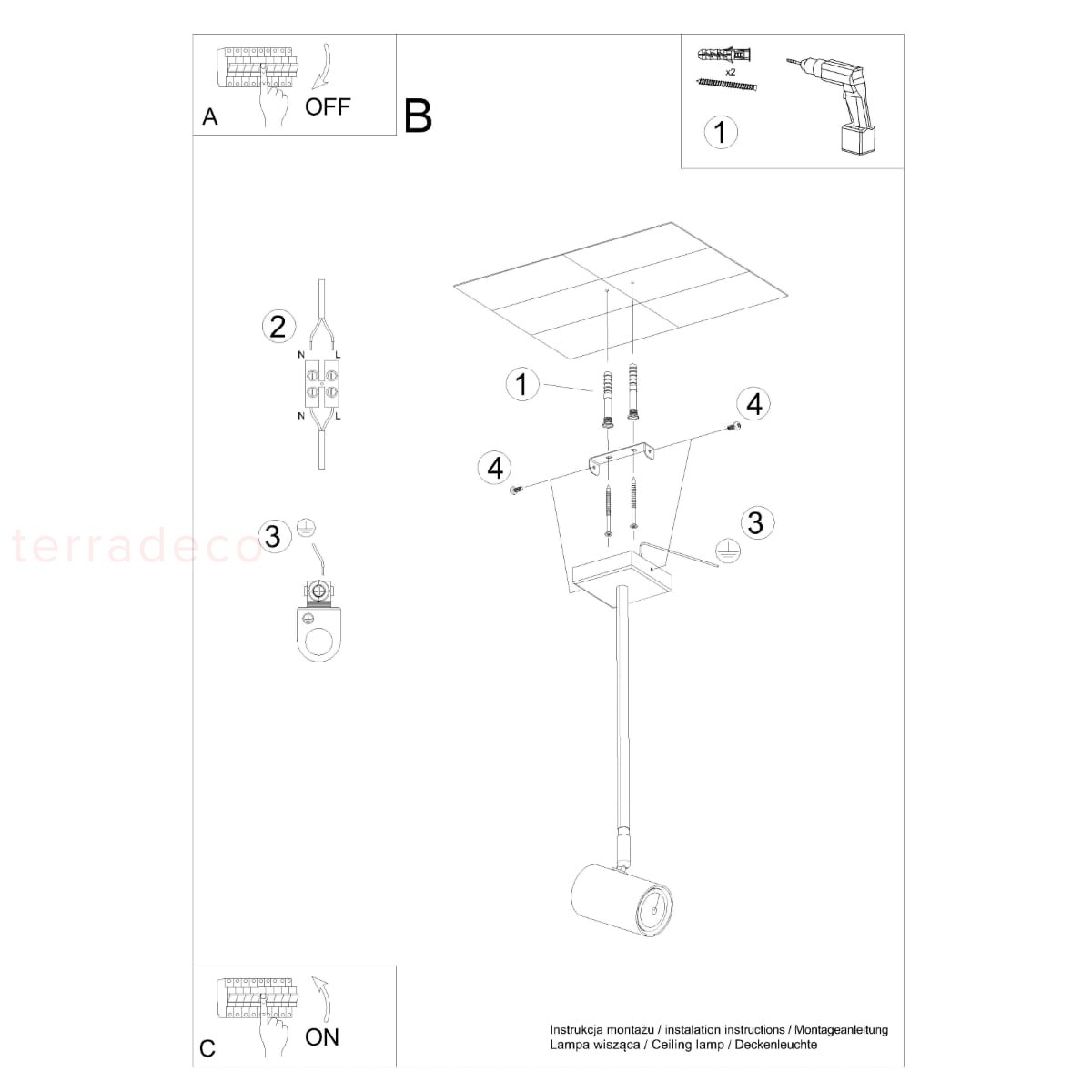 A OFF

B

x2

1

2

N L

N L

3

terradeco

1

4

4

3

C ON

Instrukcja montażu / instalation instructions / Montageanleitung
Lampa wisząca / Ceiling lamp / Deckenleuchte