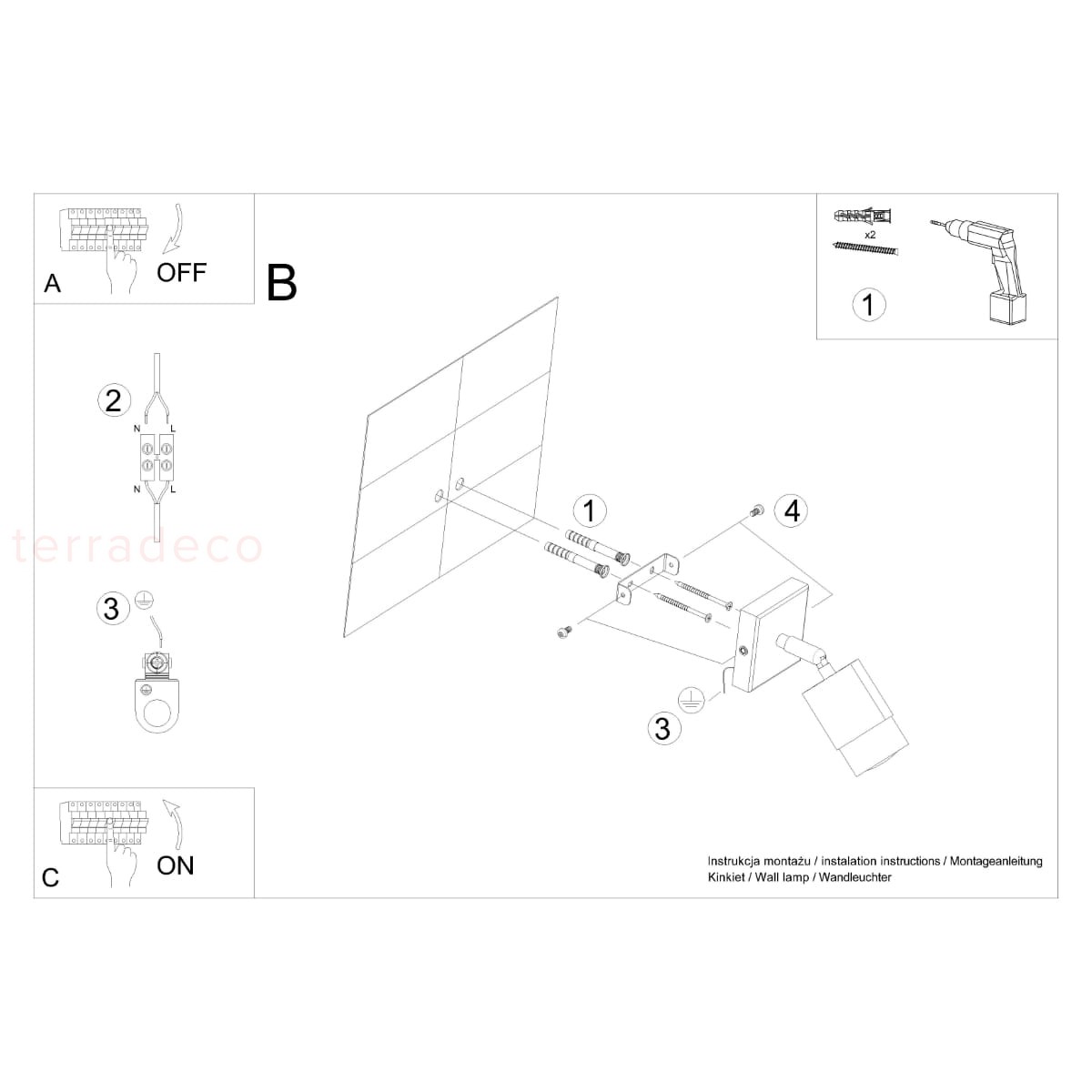 A
OFF

B

x2

1

2
N L
N L

terradeco

3

1

4

3

C
ON

Instrukcja montażu / instalation instructions / Montageanleitung
Kinkiet / Wall lamp / Wandleuchter