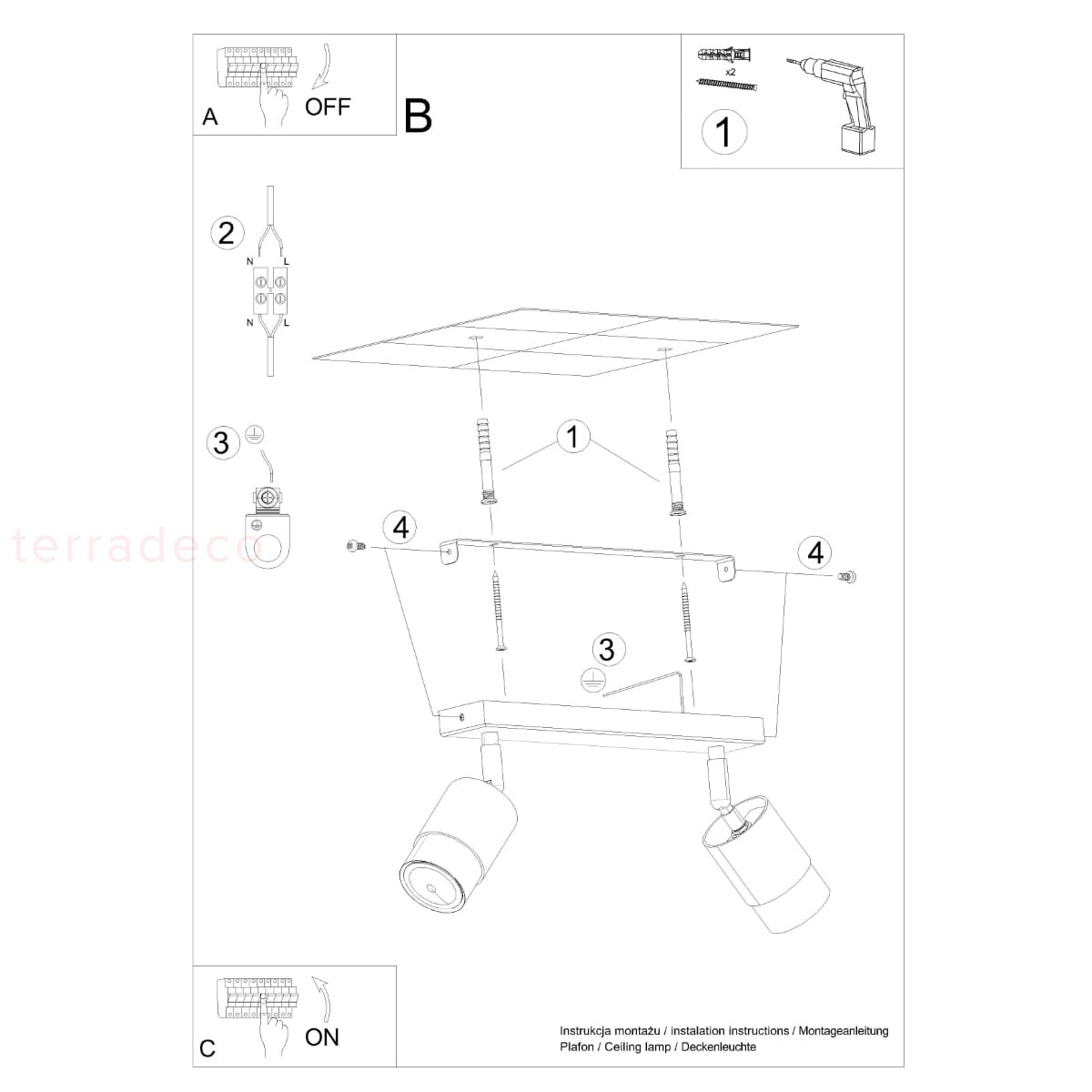 A OFF

B

x2

1

2

N L

N L

3

terradeco

1

4

4

3

C ON

Instrukcja montażu / instalation instructions / Montageanleitung
Plafon / Ceiling lamp / Deckenleuchte