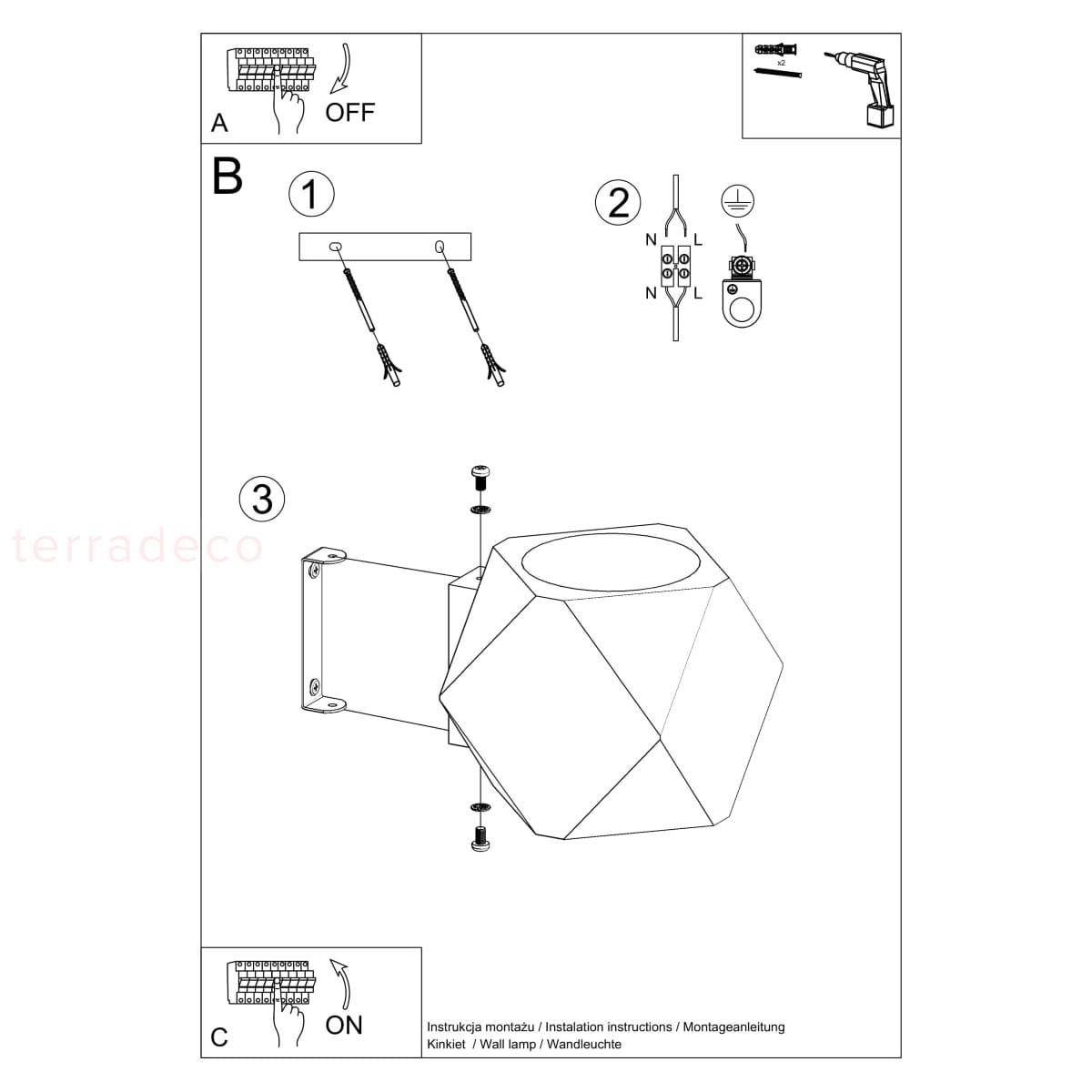 A
OFF

x2

B
1
2
N L
N L
3

terradeco

C
ON

Instrukcja montażu / Instalation instructions / Montageanleitung
Kinkiet / Wall lamp / Wandleuchte