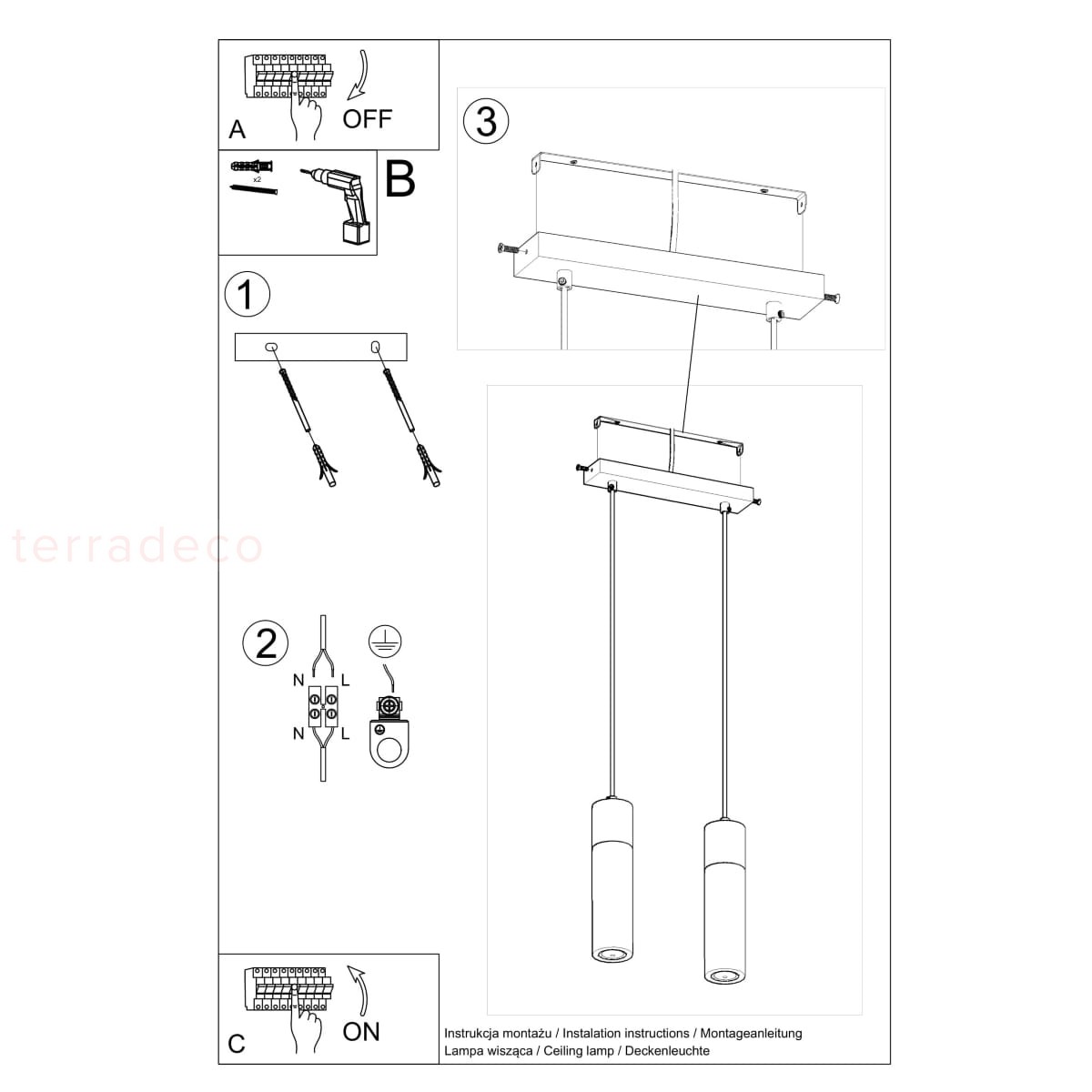 A
OFF

x2
B

1

terradeco

2
N L
N L

3

C
ON

Instrukcja montażu / Instalation instructions / Montageanleitung
Lampa wisząca / Ceiling lamp / Deckenleuchte