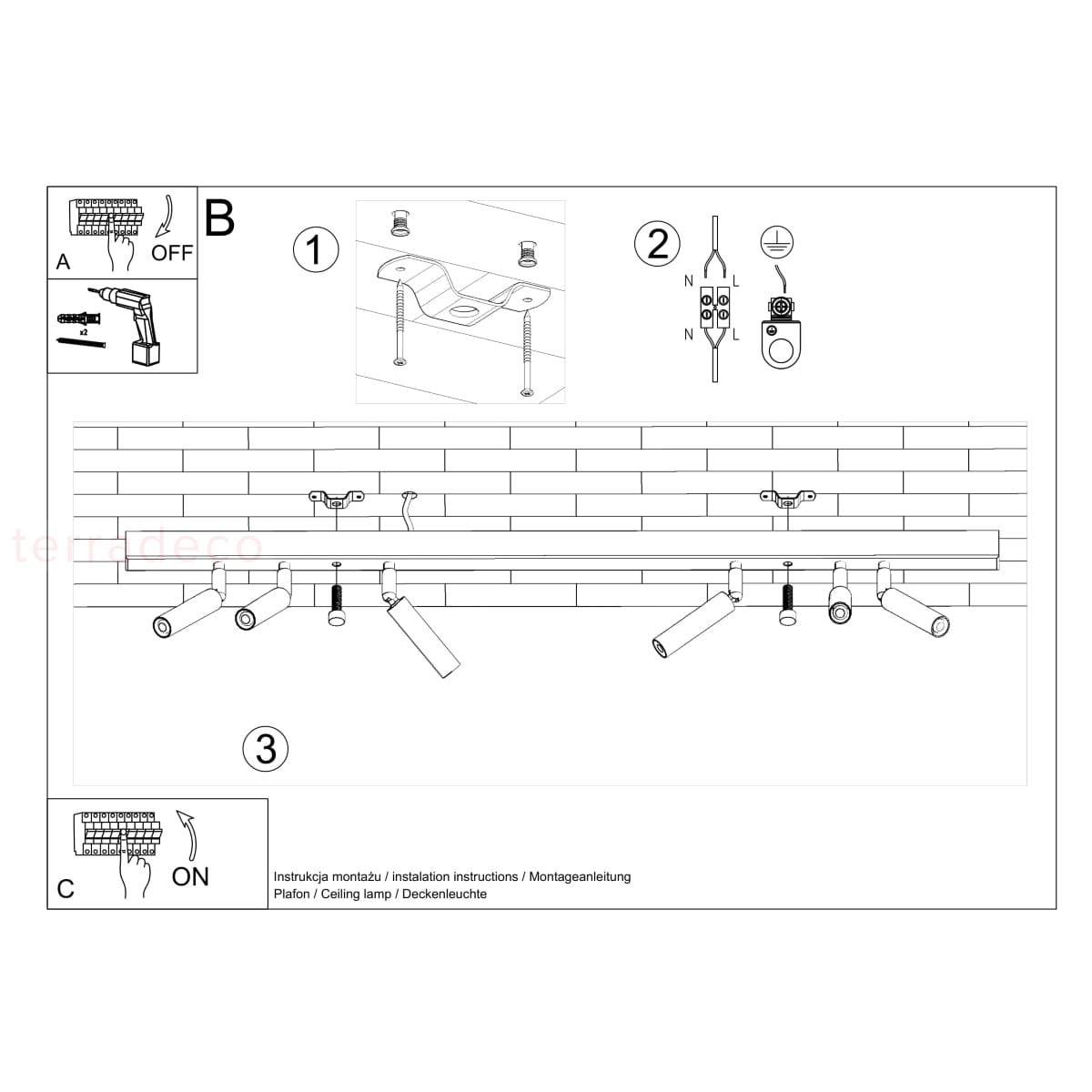 A

OFF

x2

B

1

2

N

L

N

L

terradeco

3

C

ON

Instrukcja montażu / instalation instructions / Montageanleitung
Plafon / Ceiling lamp / Deckenleuchte