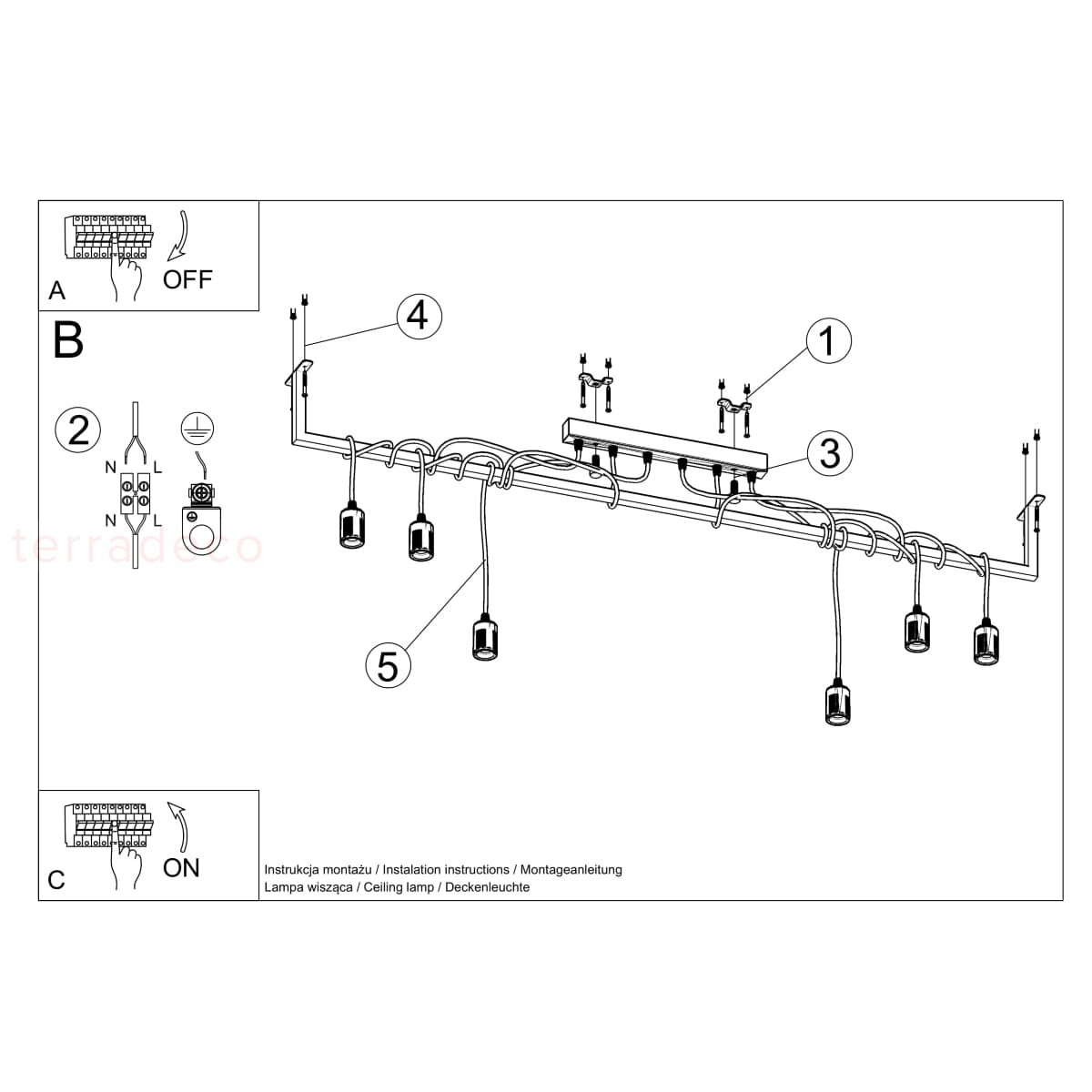 A
OFF

B

2
N L
N L

terradeco

4
1
3
5

C
ON

Instrukcja montażu / Instalation instructions / Montageanleitung
Lampa wisząca / Ceiling lamp / Deckenleuchte