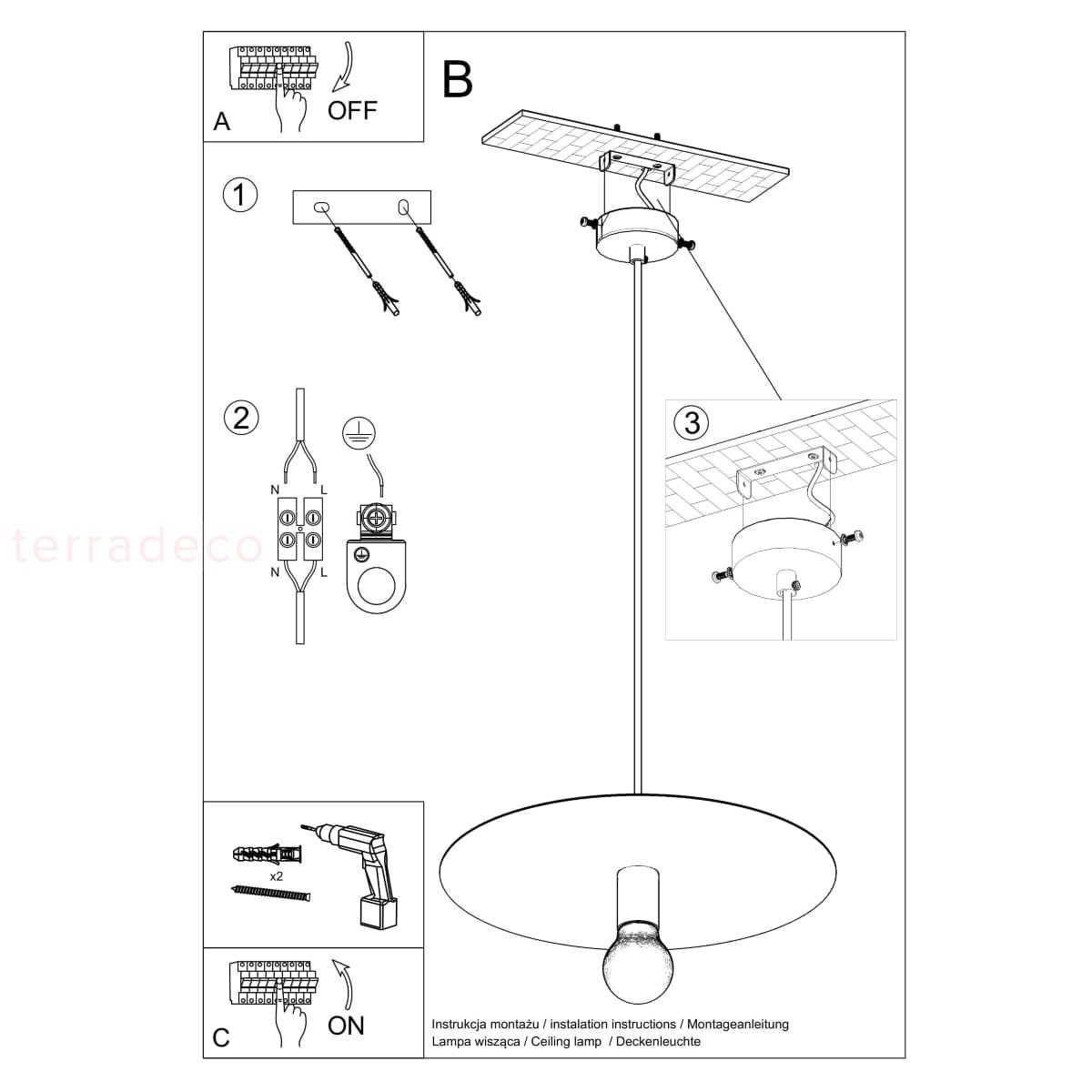 A
OFF

B

1

2

N L
N L

terradeco

3

x2

C
ON

Instrukcja montażu / instalation instructions / Montageanleitung
Lampa wisząca / Ceiling lamp / Deckenleuchte