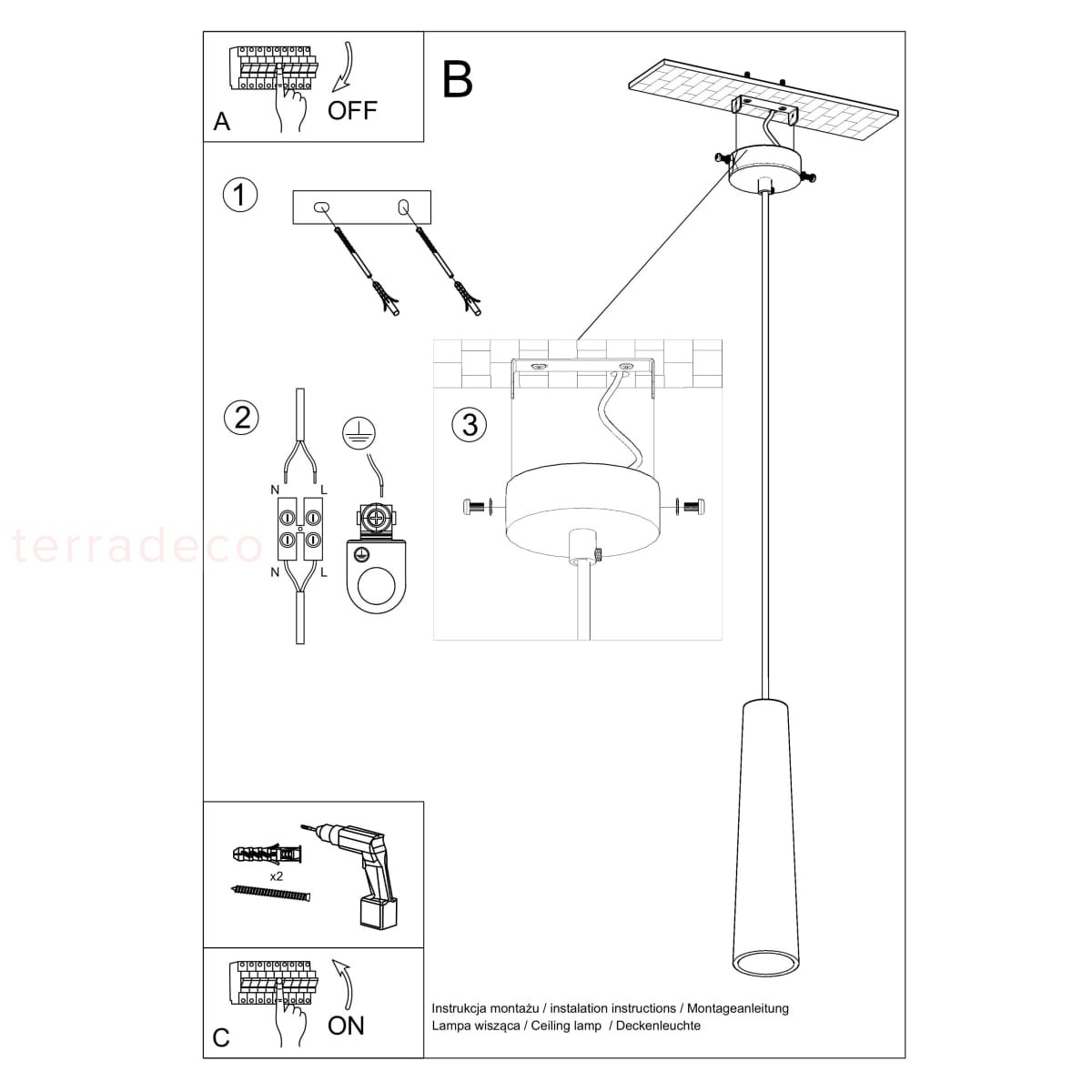 A
OFF

B

1

2

N L
N L

3

terradeco

x2

C
ON

Instrukcja montażu / instalation instructions / Montageanleitung
Lampa wisząca / Ceiling lamp / Deckenleuchte