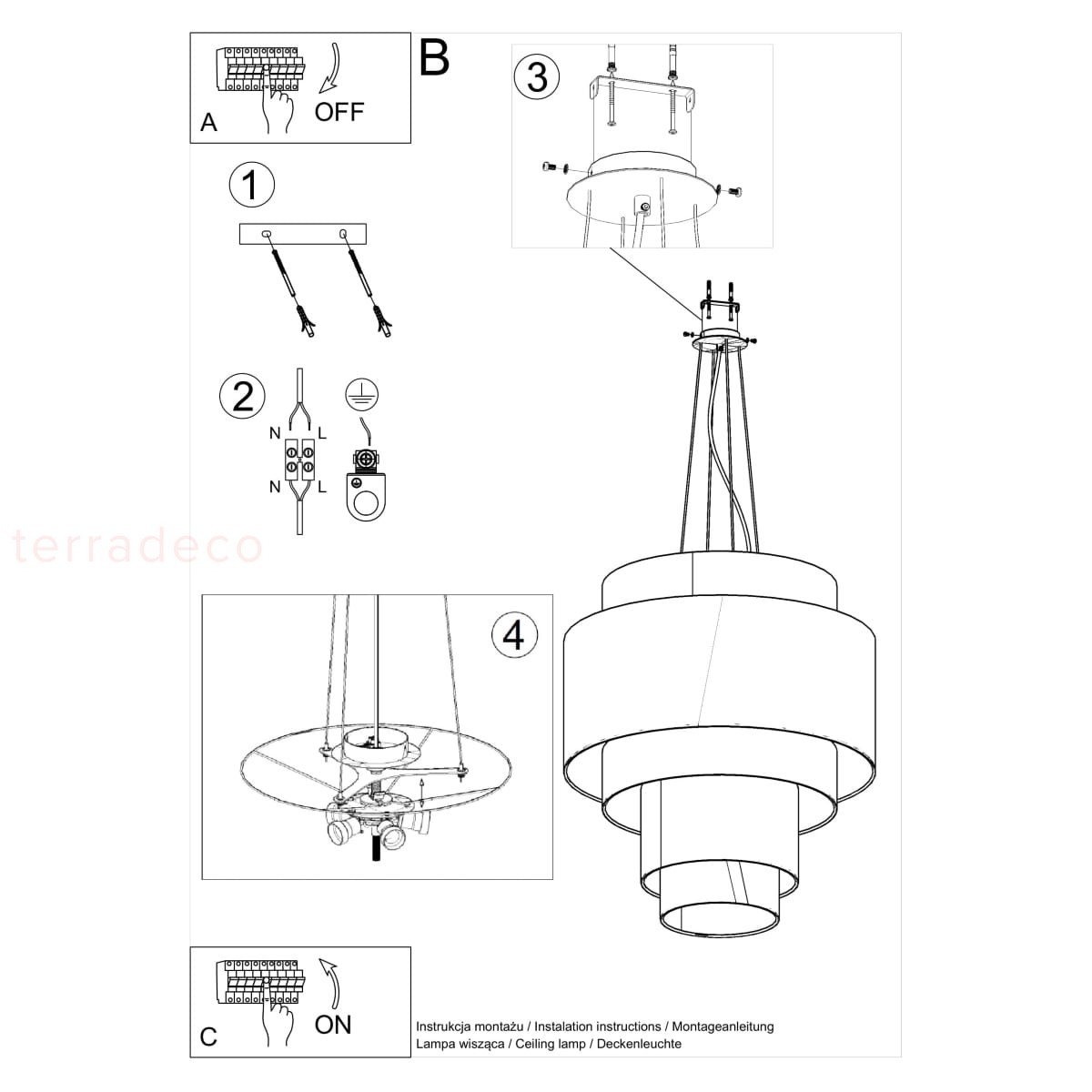 A
OFF

B

3

1

2

N L

N L

terradeco

4

C
ON

Instrukcja montażu / Instalation instructions / Montageanleitung
Lampa wisząca / Ceiling lamp / Deckenleuchte