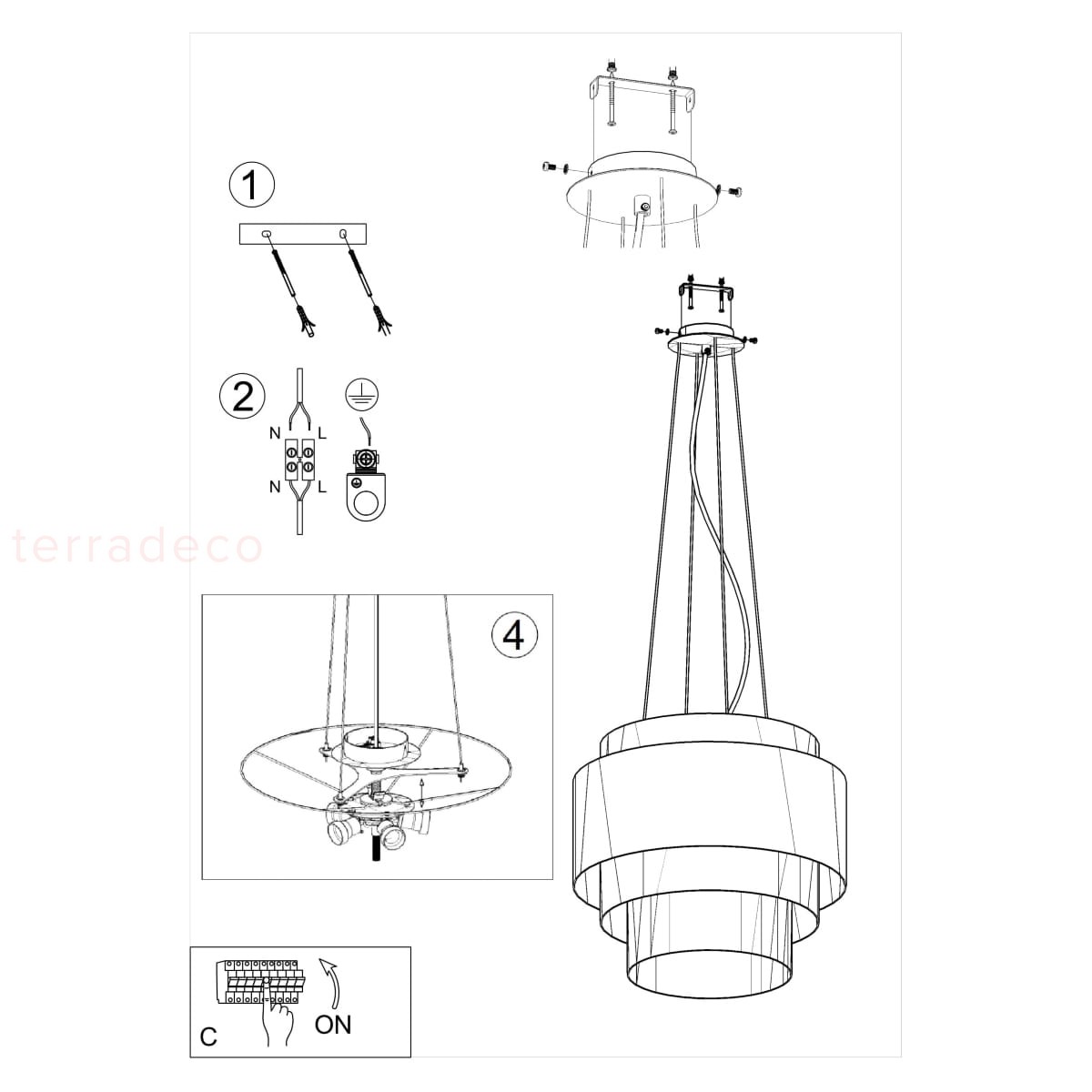 1

2

N L

N L

terradeco

4

C

ON