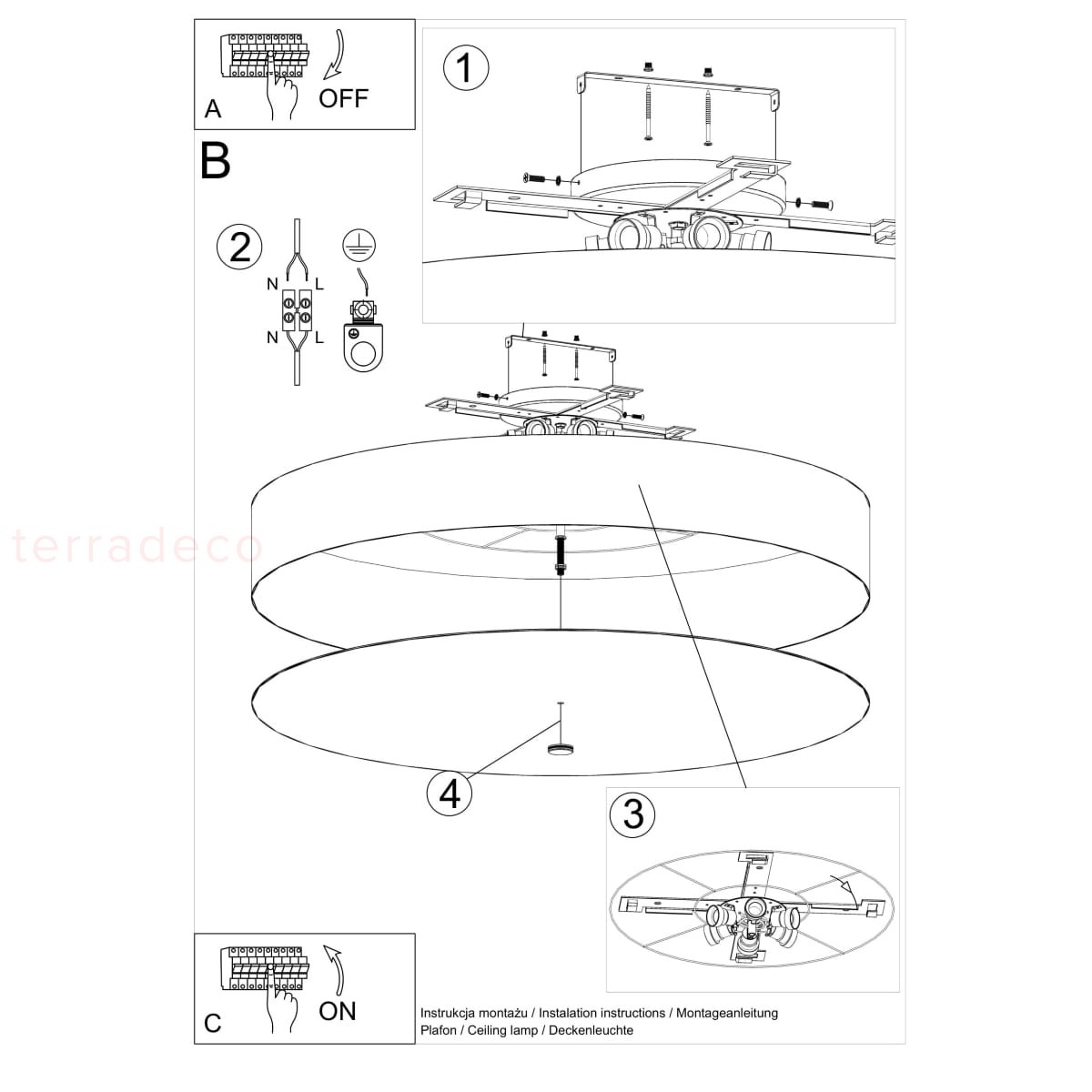 A
OFF

1

B

2

N L
N L

terradeco

4

3

C
ON

Instrukcja montażu / Instalation instructions / Montageanleitung
Plafon / Ceiling lamp / Deckenleuchte