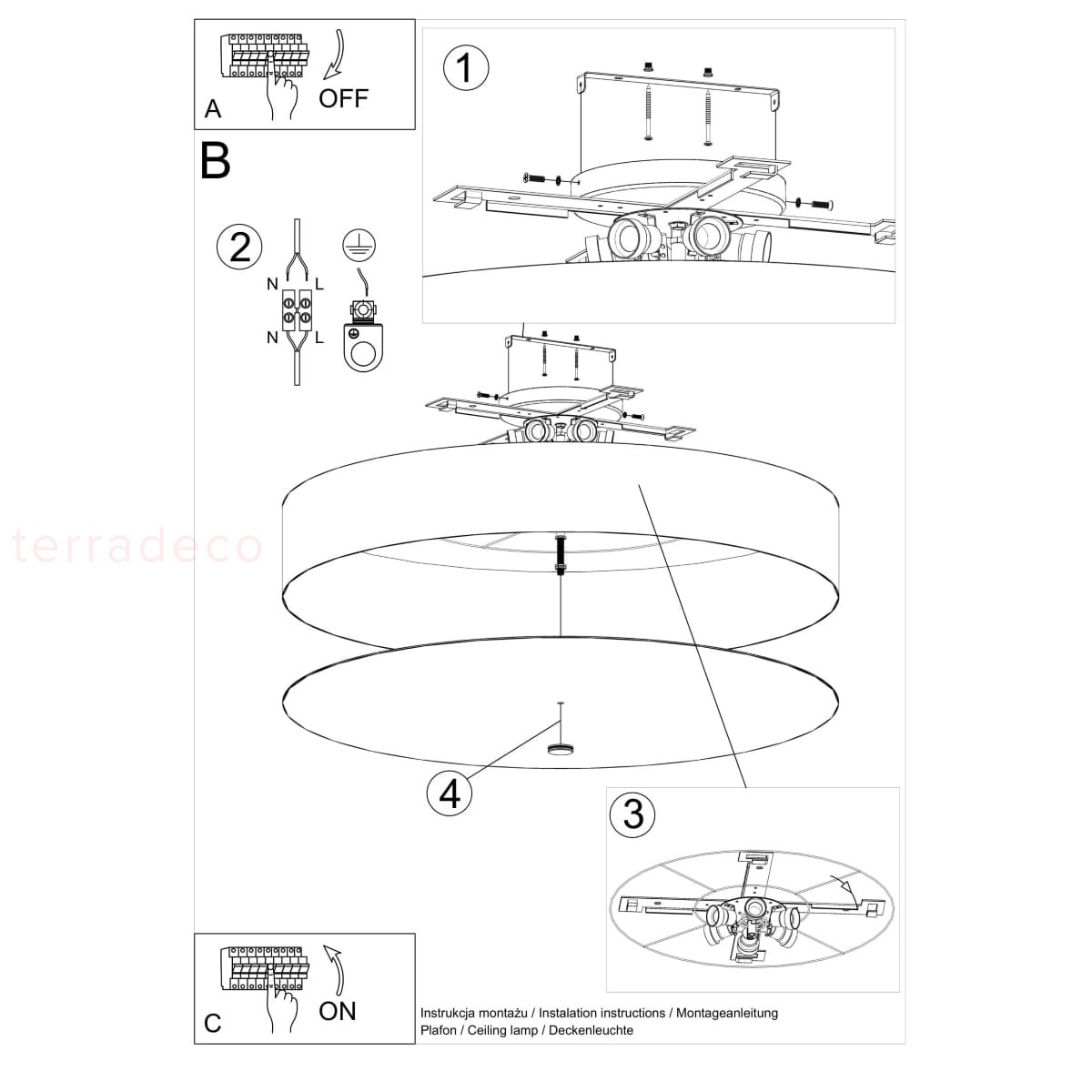 A
OFF

1

B

2

N
L
N
L

terradeco

4

3

C
ON

Instrukcja montażu / Instalation instructions / Montageanleitung
Plafon / Ceiling lamp / Deckenleuchte