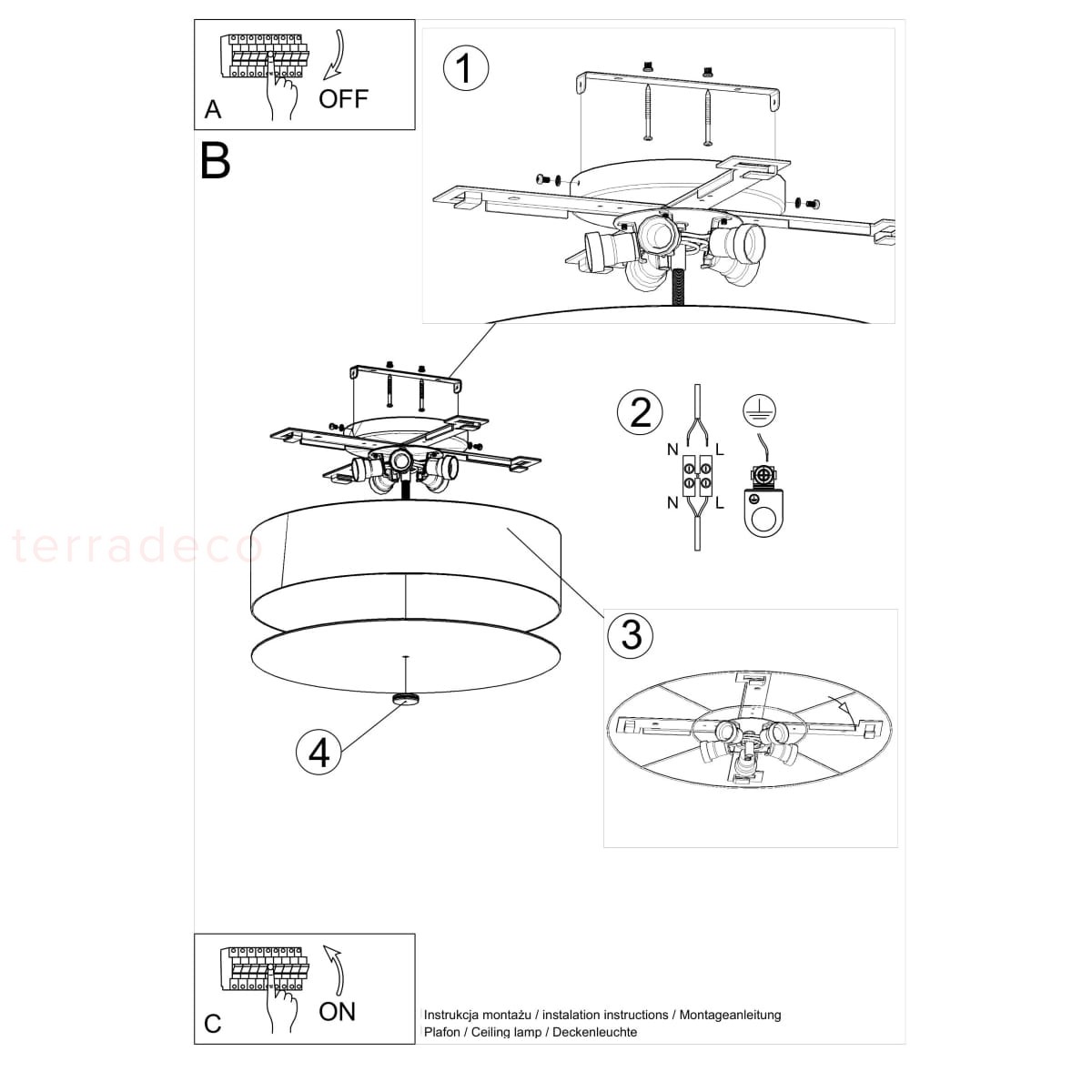 A
OFF

B

1

2
N L
N L

terradeco

3

4

C
ON

Instrukcja montażu / instalation instructions / Montageanleitung
Plafon / Ceiling lamp / Deckenleuchte