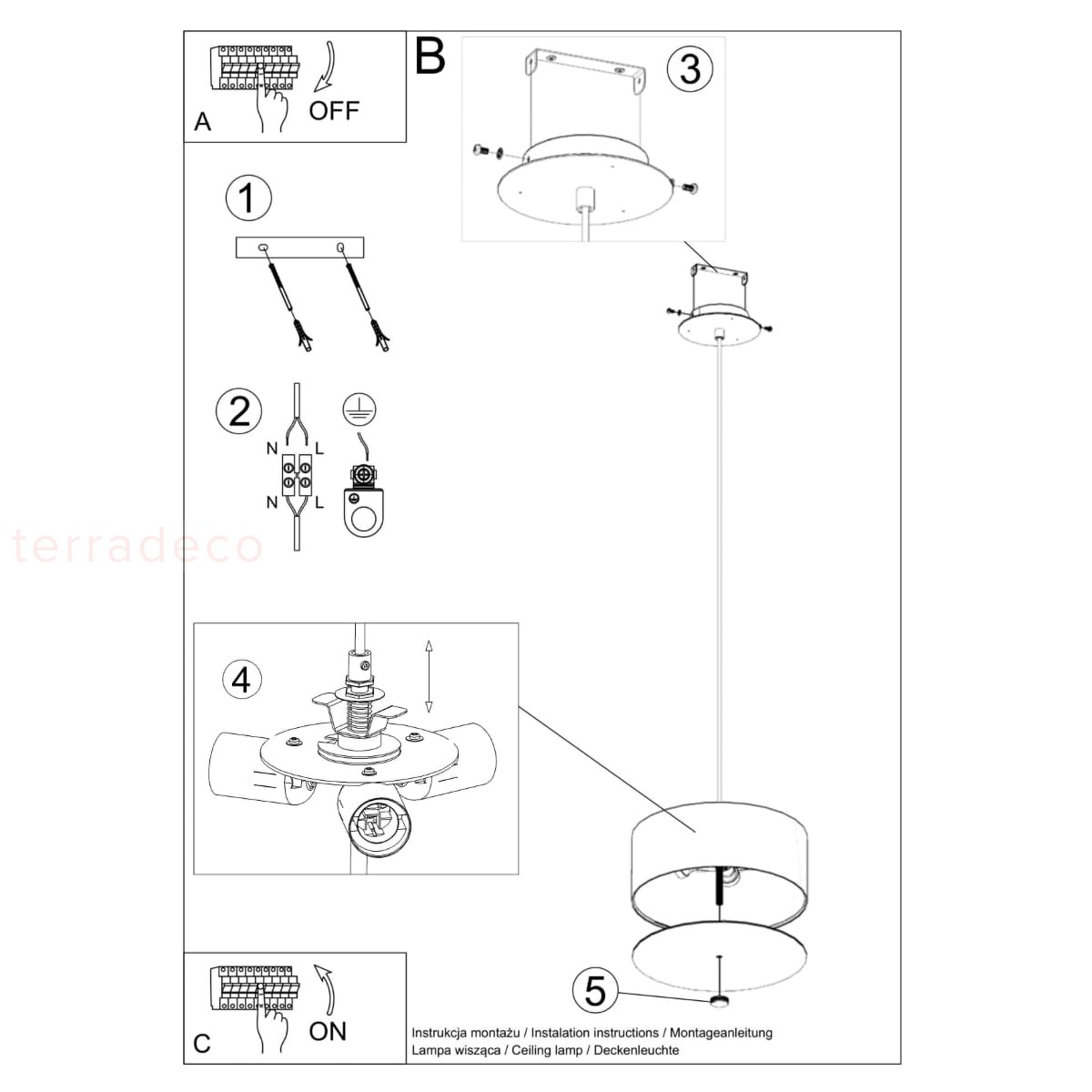 A
OFF

B

3

1

2
N L
N L

terradeco

4

5

C
ON

Instrukcja montażu / Instalation instructions / Montageanleitung
Lampa wisząca / Ceiling lamp / Deckenleuchte