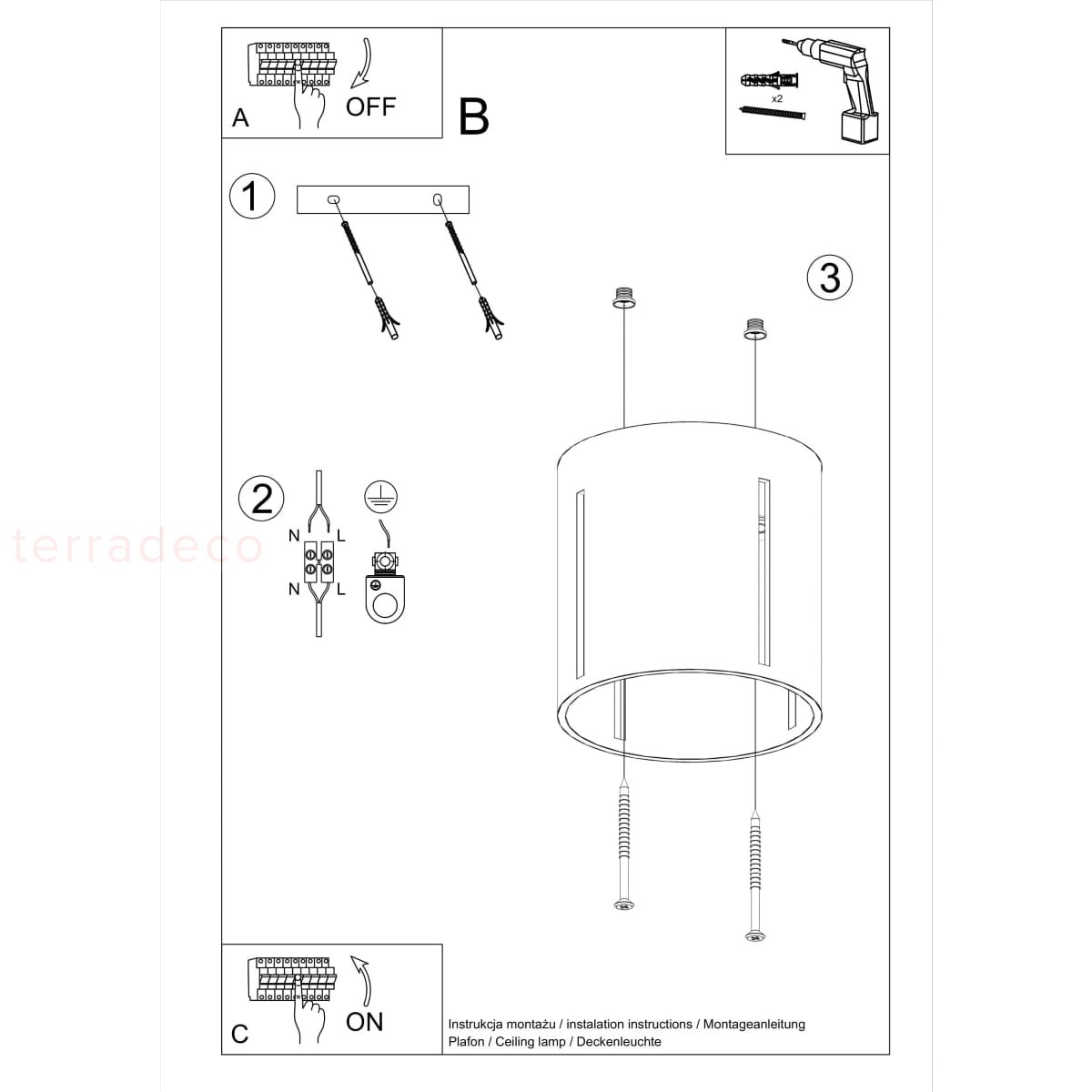 A
OFF
B
x2
1
3
2
N
L
N
L
terradeco
C
ON
Instrukcja montażu / instalation instructions / Montageanleitung
Plafon / Ceiling lamp / Deckenleuchte