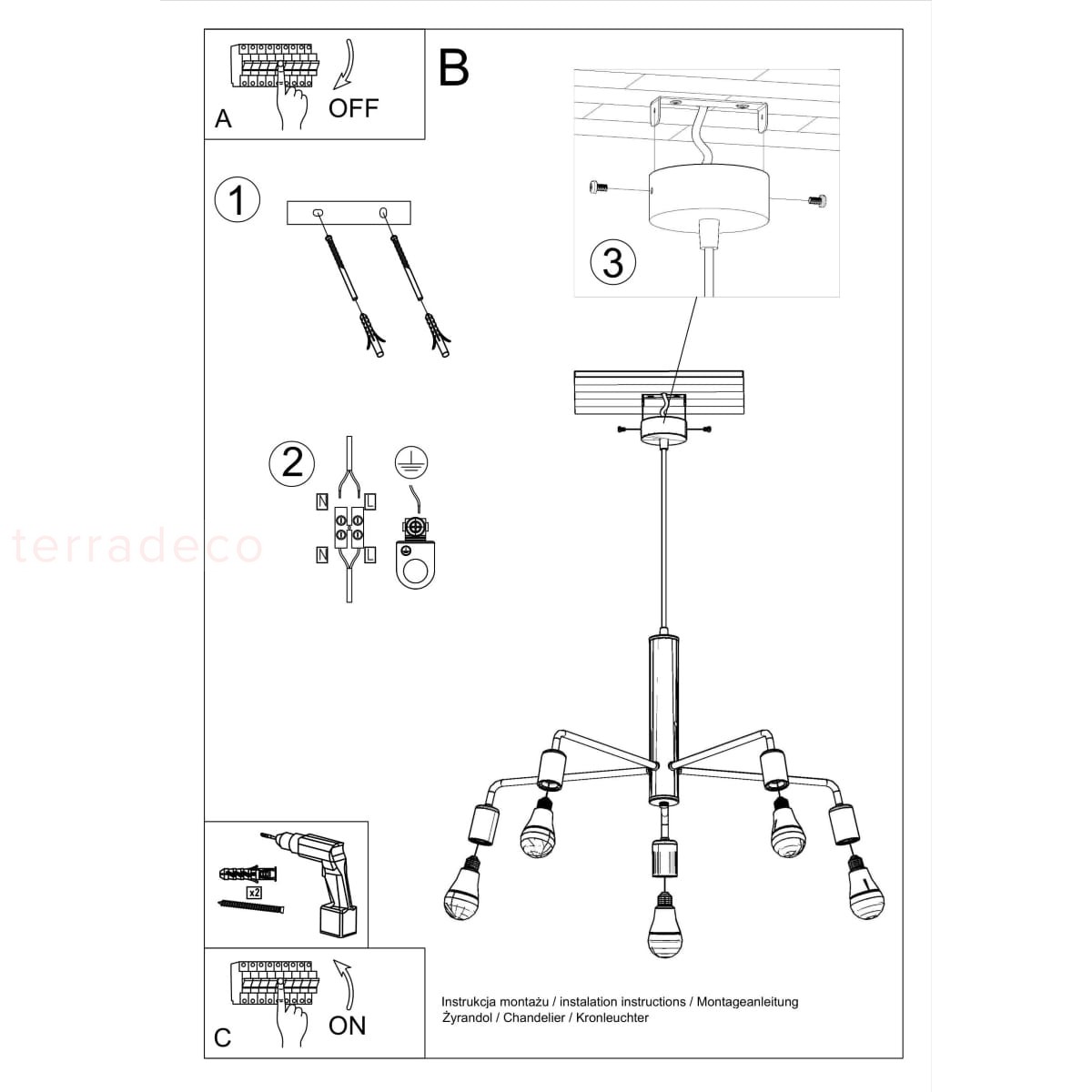 A
OFF

B

1

3

2

N L
N L

terradeco

x2

C
ON

Instrukcja montażu / instalation instructions / Montageanleitung
Żyrandol / Chandelier / Kronleuchter