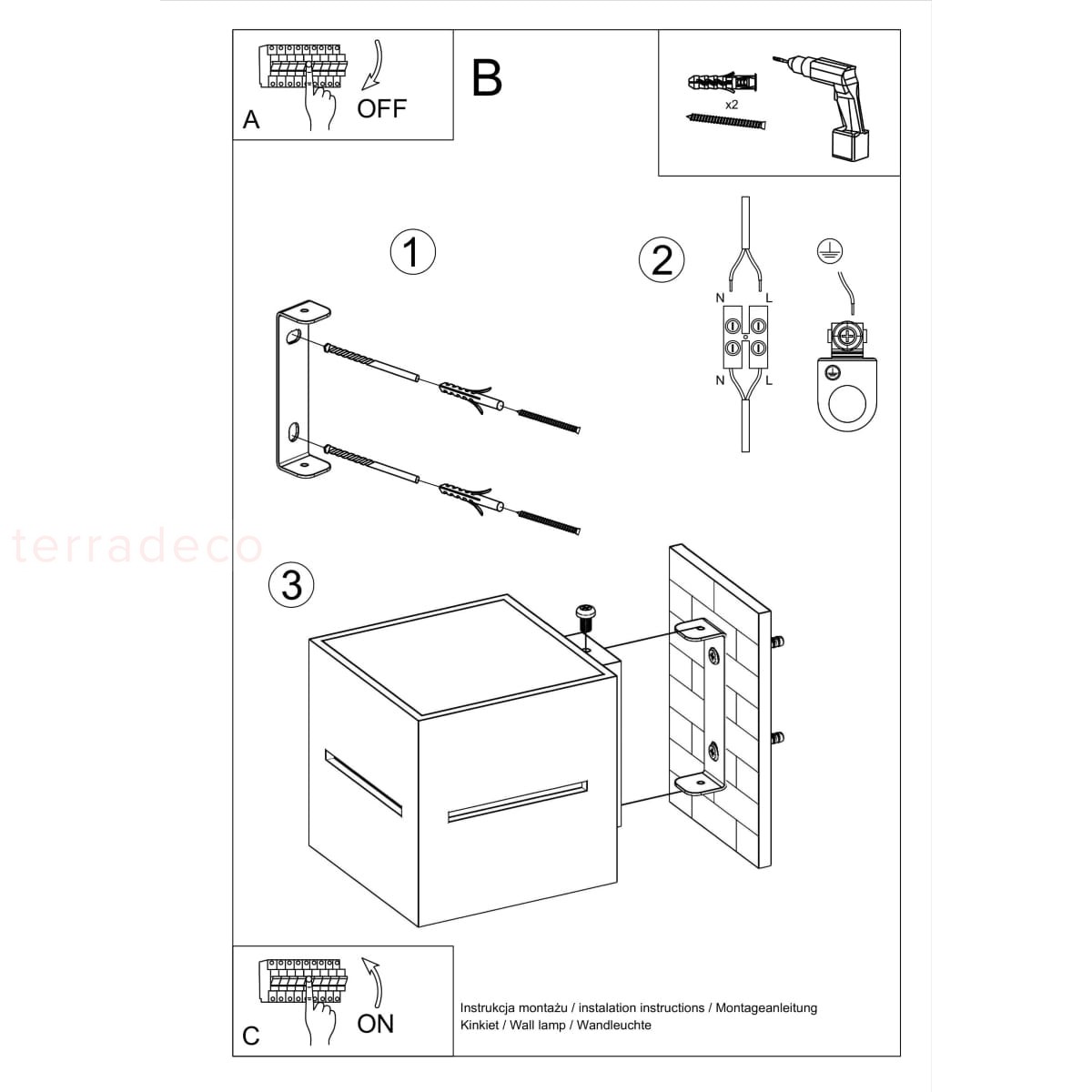 A
OFF

B

x2

1

2

N L
N L

terradeco

3

C
ON

Instrukcja montażu / instalation instructions / Montageanleitung
Kinkiet / Wall lamp / Wandleuchte